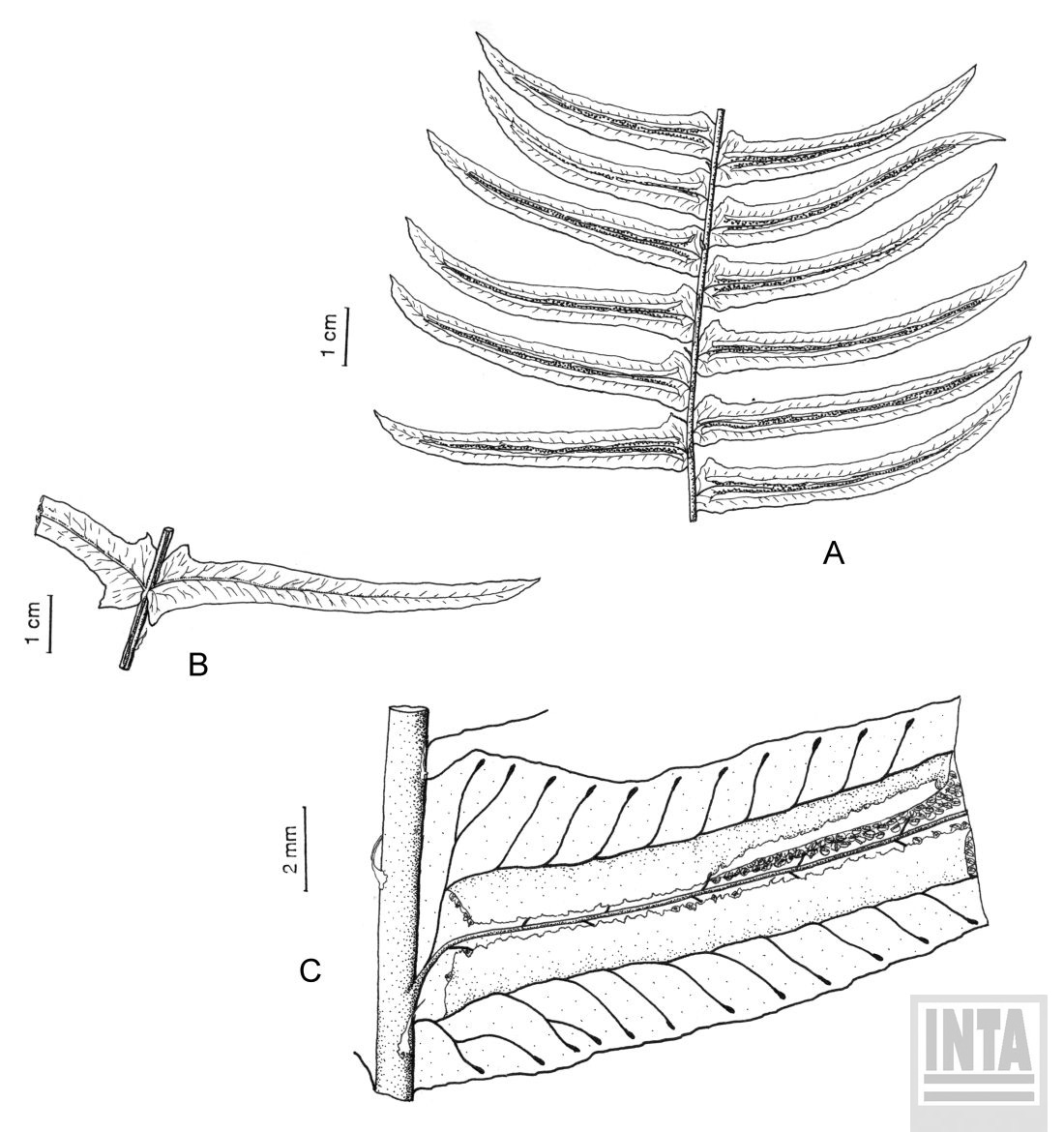 1 cm

A

1 cm

B

2 mm

C

INTA